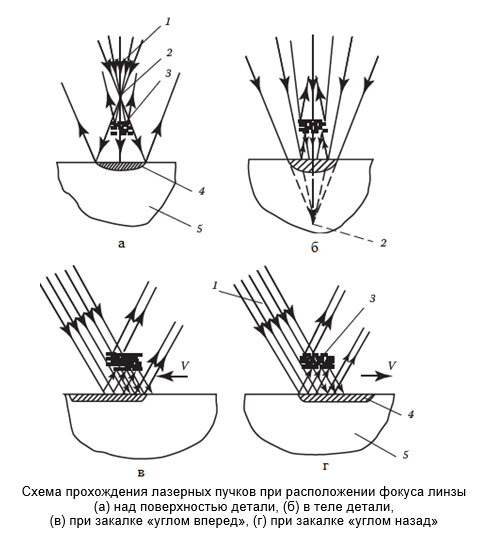 1
2
3
4
5
а

2
б

V
в

1
3
V
4
5
г

Схема прохождения лазерных пучков при расположении фокуса линзы (а) над поверхностью детали, (б) в теле детали, (в) при закалке «углом вперед», (г) при закалке «углом назад»